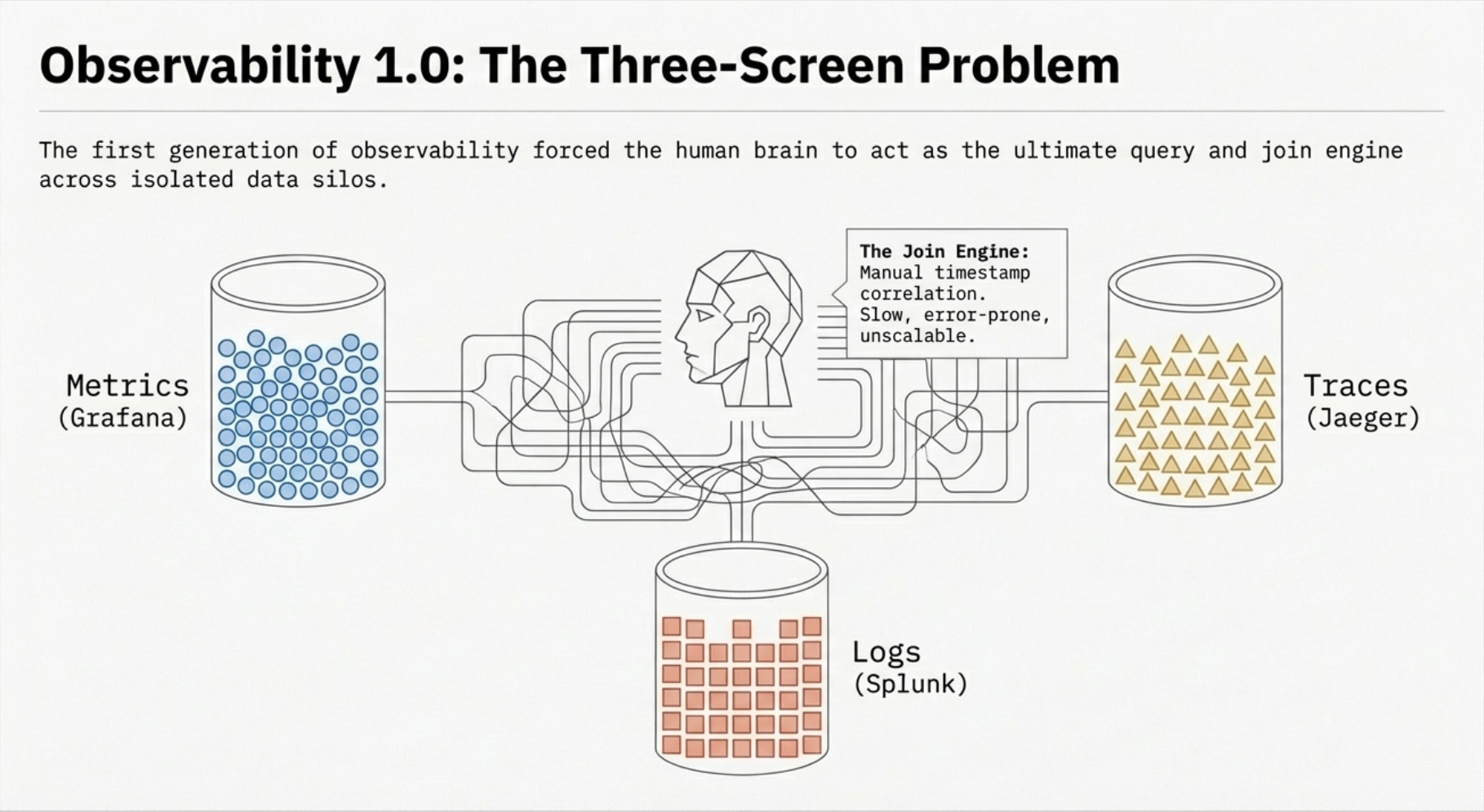 Observability 1.0: The Three-Screen Problem

The first generation of observability forced the human brain to act as the ultimate query and join engine across isolated data silos.

Metrics
(Grafana)

The Join Engine:
Manual timestamp correlation.
Slow, error-prone, unscalable.

Traces
(Jaeger)

Logs
(Splunk)